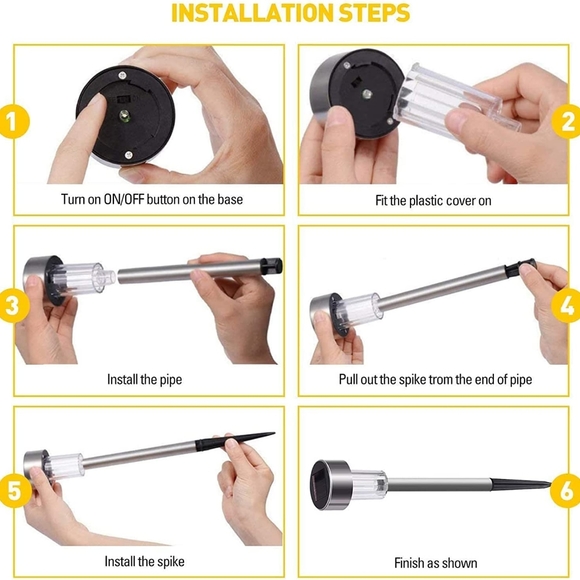 INSTALLATION STEPS

1

Turn on ON/OFF button on the base

2

Fit the plastic cover on

3

Install the pipe

4

Pull out the spike trom the end of pipe

5

Install the spike

6

Finish as shown